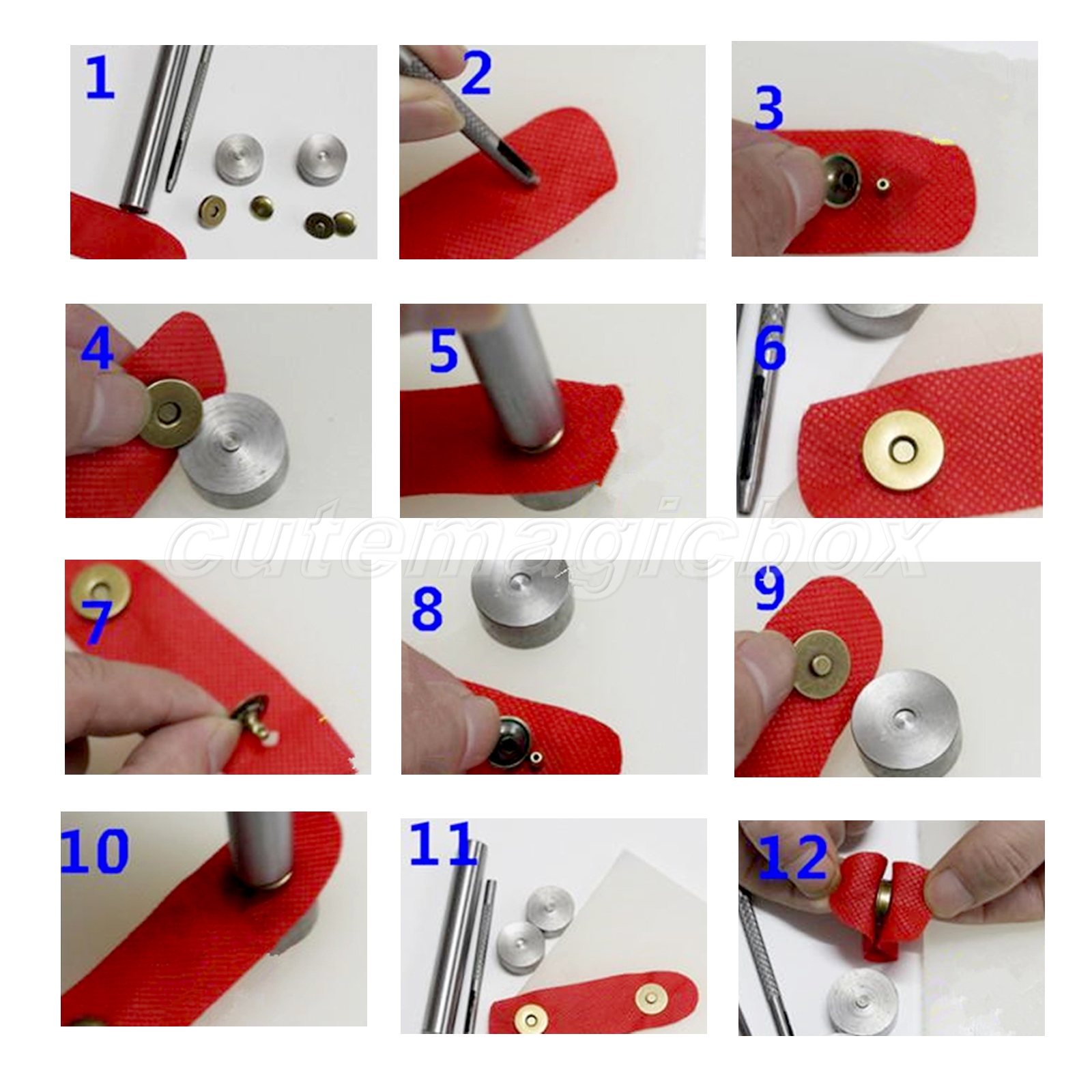 1

2

3

4

5

6

cutemagicbox

7

8

9

10

11

12